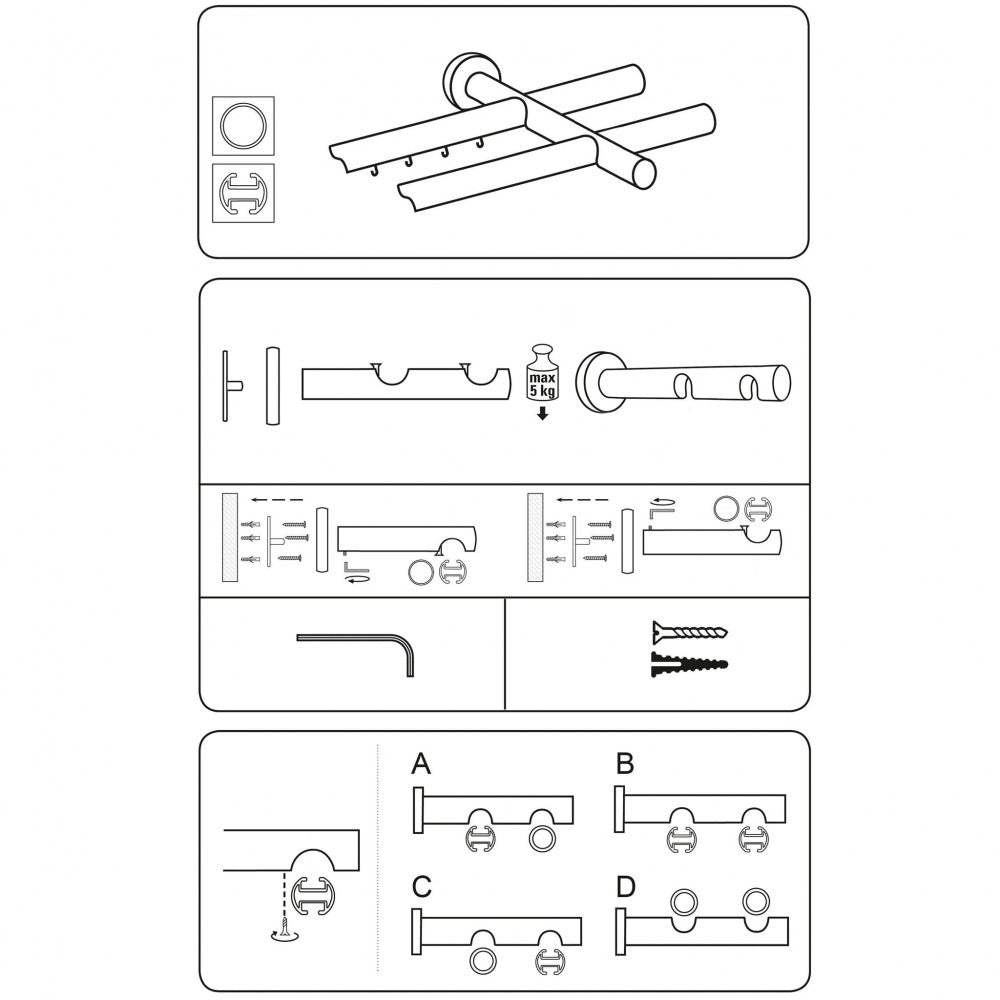 max
5 kg

A

B

C

D