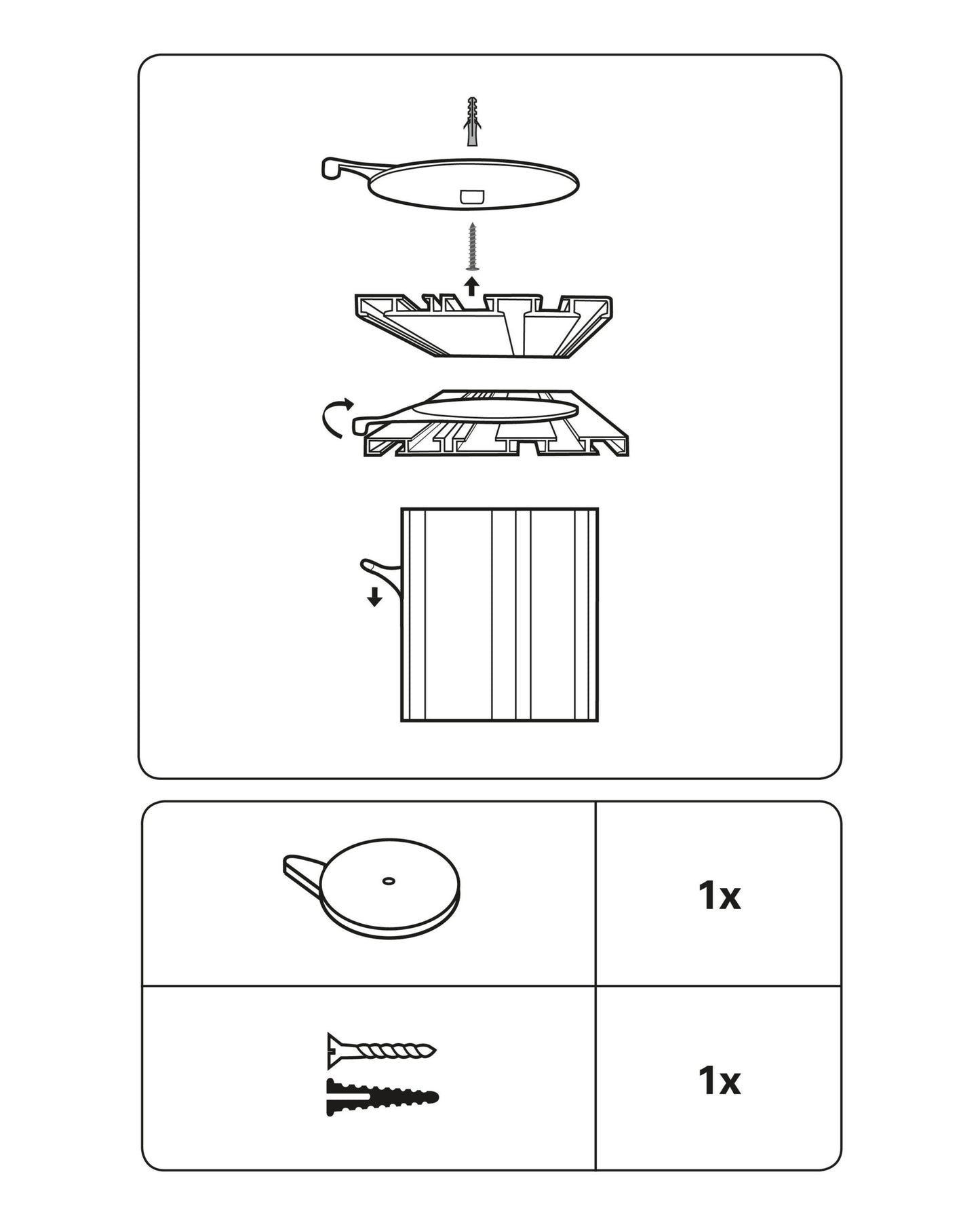 1x

1x