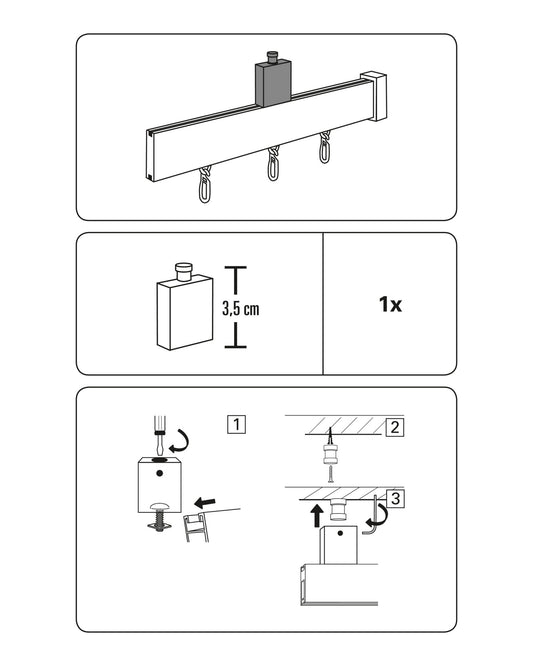 3,5 cm

1x

1

2

3