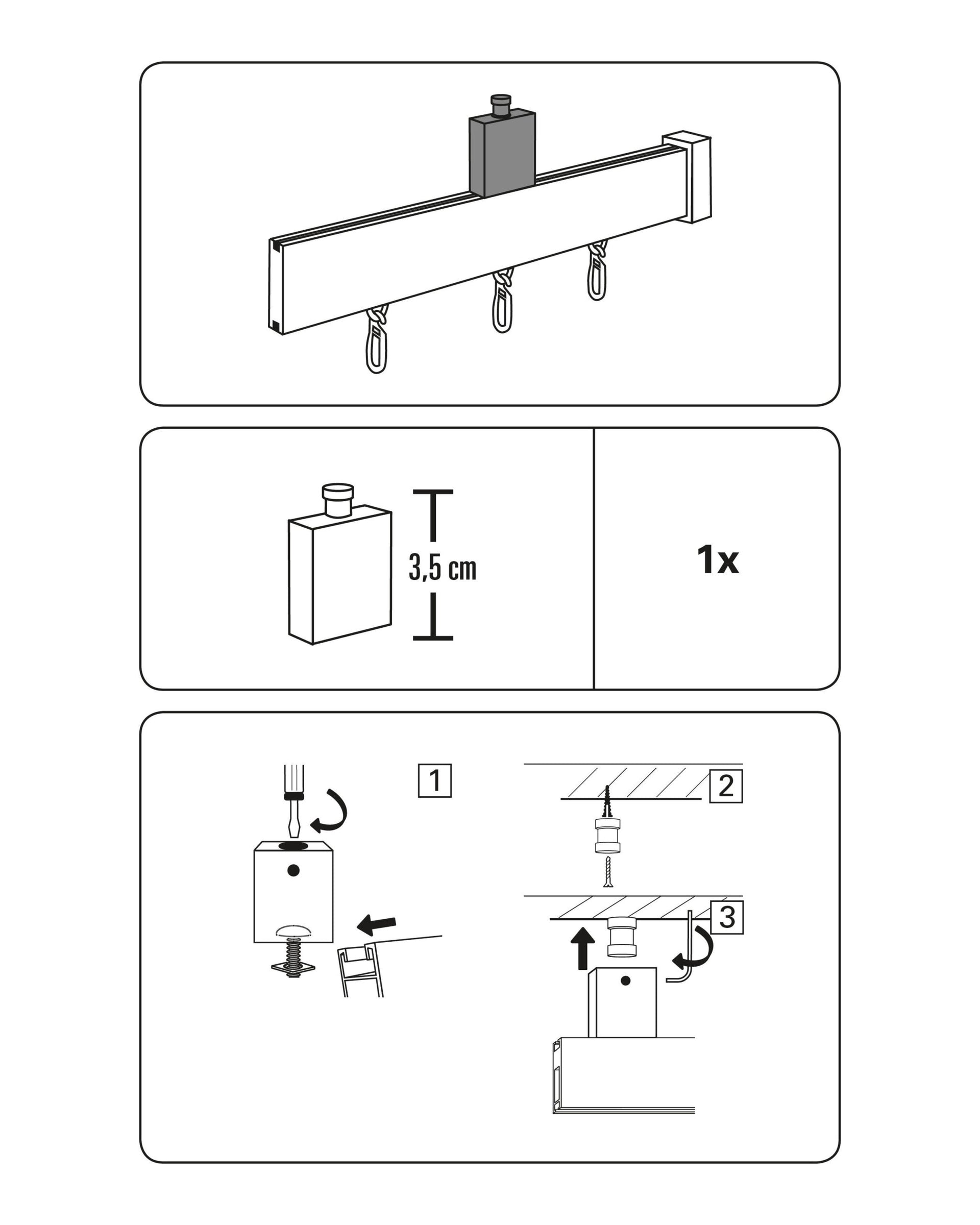 3,5 cm

1x

1

2

3