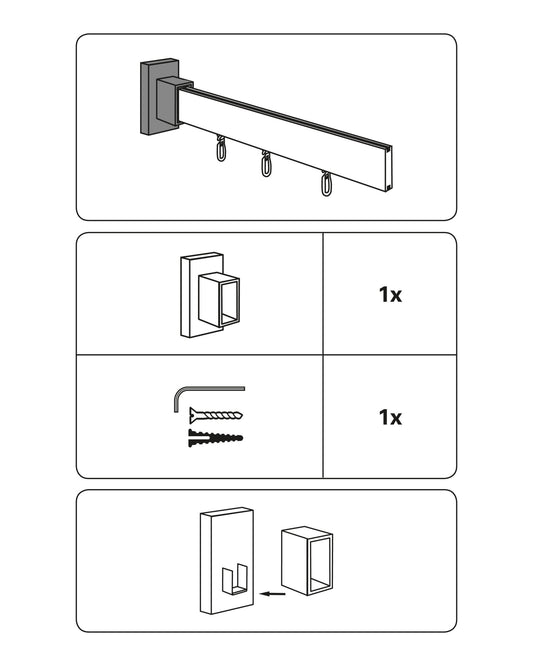 1x

1x