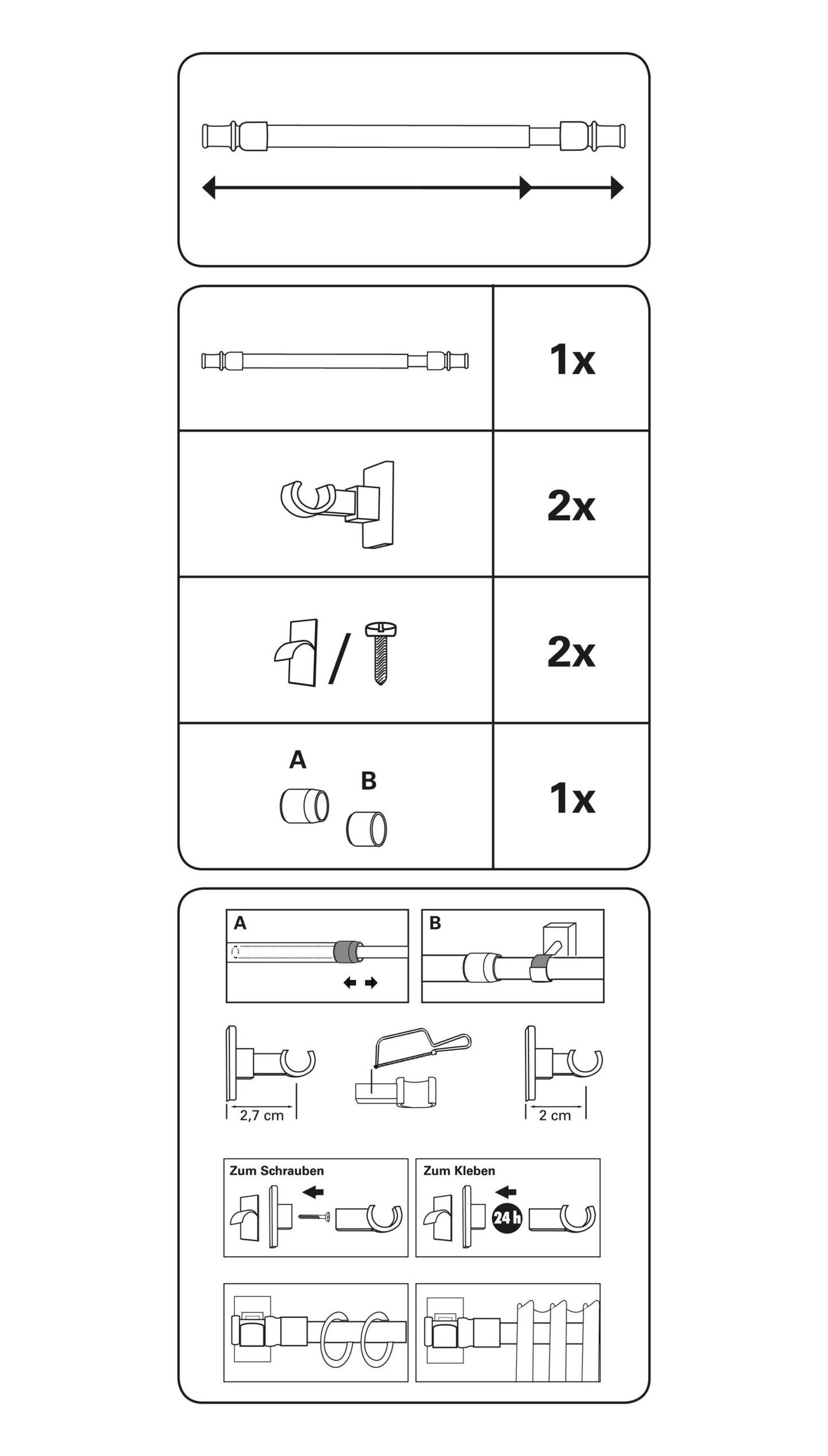 1x

2x

/

2x

A
B

1x

A

B

2,7 cm

2 cm

Zum Schrauben

Zum Kleben

24 h